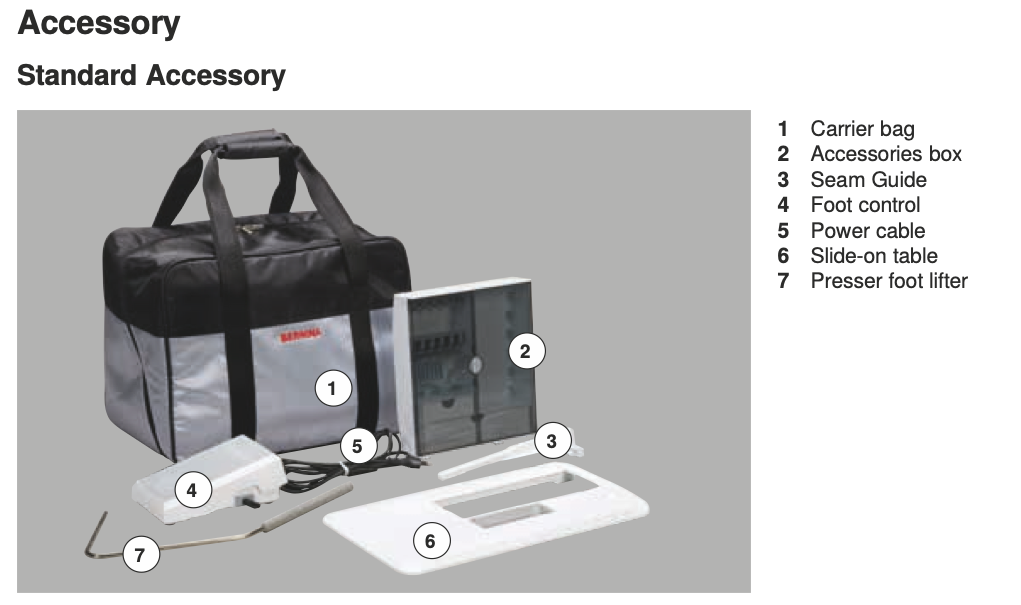 Accessory

Standard Accessory

BERNINA

1
2
3
4
5
6
7

1 Carrier bag
2 Accessories box
3 Seam Guide
4 Foot control
5 Power cable
6 Slide-on table
7 Presser foot lifter